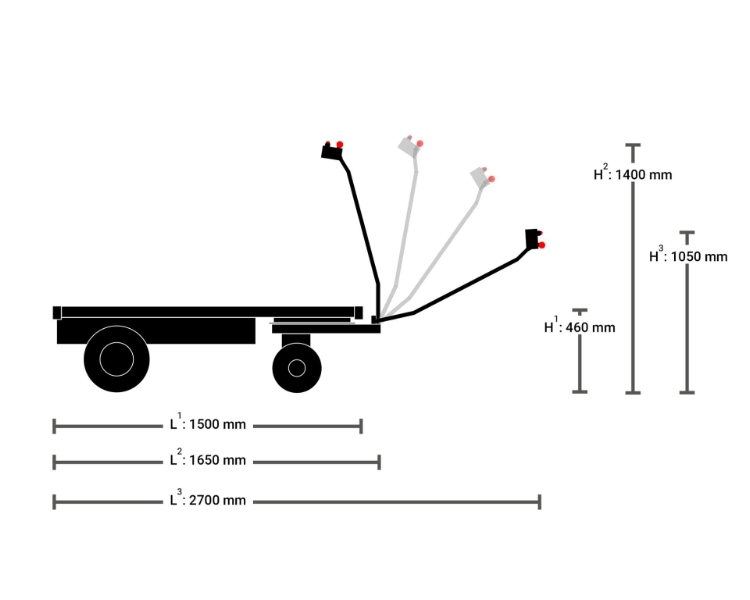 $H^2$: 1400 mm

$H^3$: 1050 mm

$H^1$: 460 mm

$L^1$: 1500 mm

$L^2$: 1650 mm

$L^3$: 2700 mm